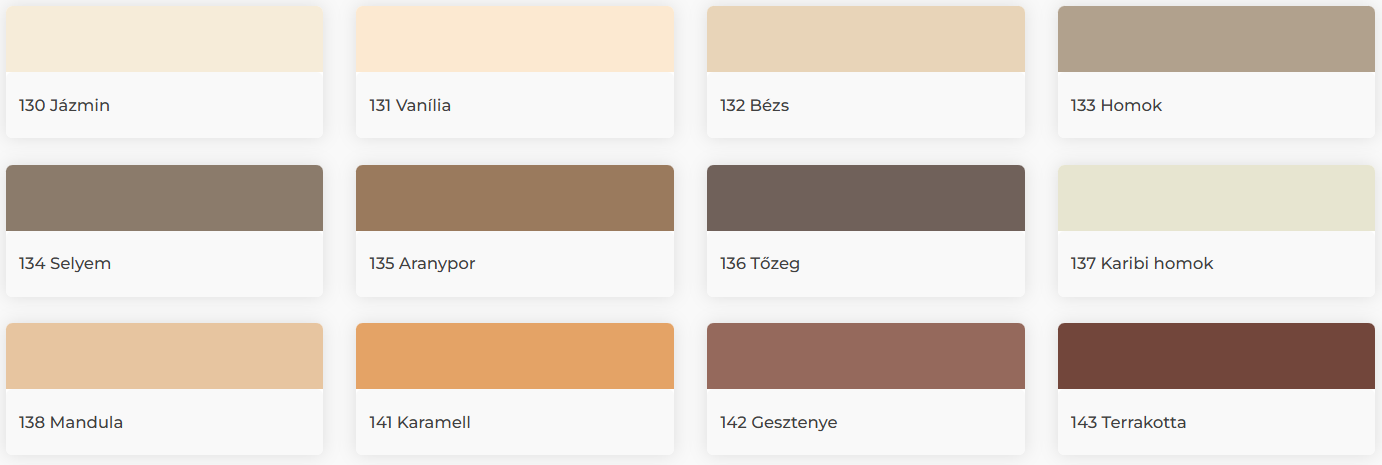 130 Jázmin

131 Vanília

132 Bézs

133 Homok

134 Selyem

135 Aranypor

136 Tőzeg

137 Karibi homok

138 Mandula

141 Karamell

142 Gesztenye

143 Terrakotta